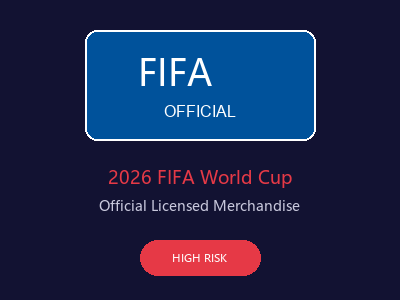 FIFA
OFFICIAL

2026 FIFA World Cup

Official Licensed Merchandise

HIGH RISK